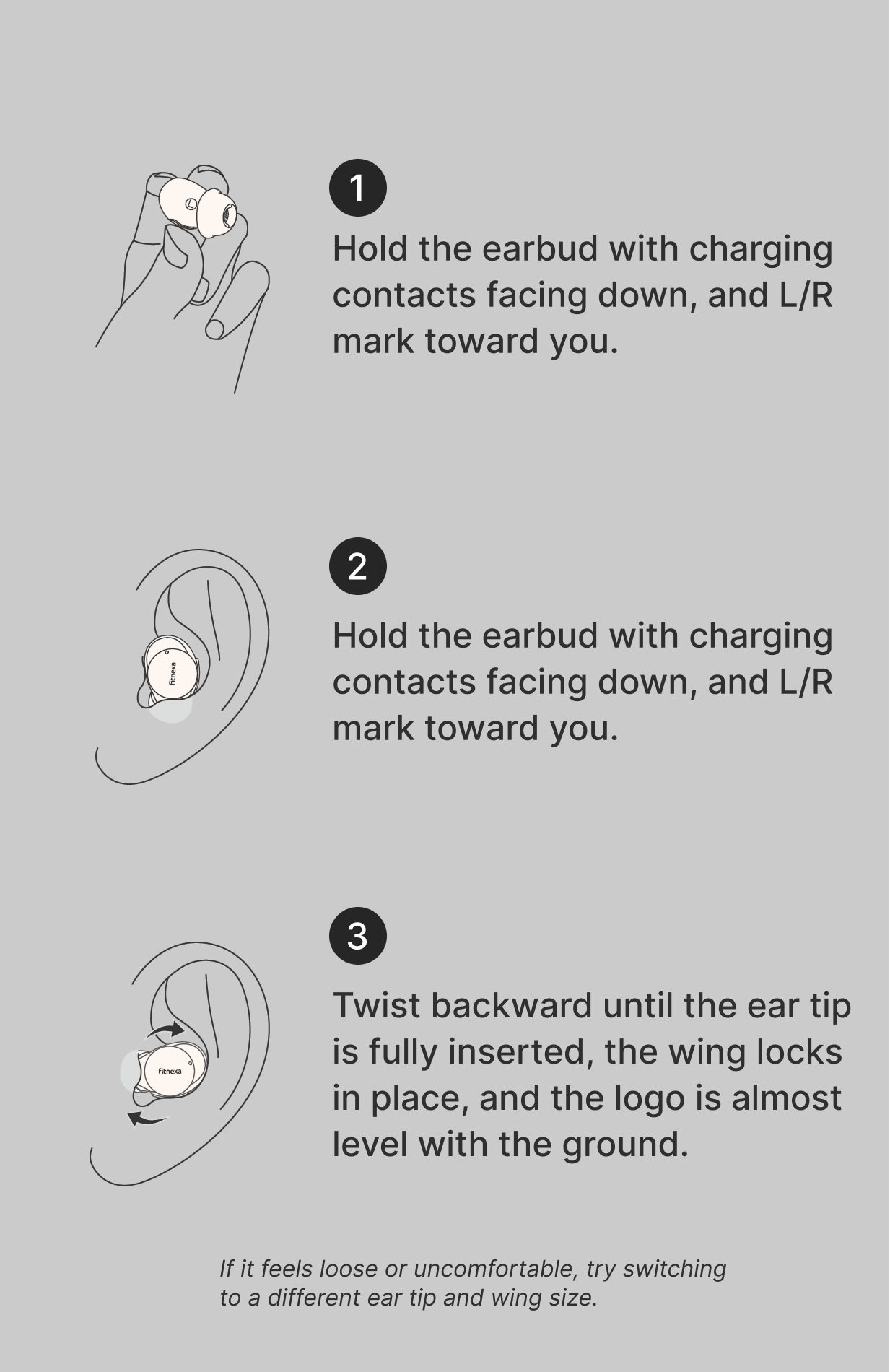 1

Hold the earbud with charging contacts facing down, and L/R mark toward you.

fitnexa

2

Hold the earbud with charging contacts facing down, and L/R mark toward you.

fitnexa

3

Twist backward until the ear tip is fully inserted, the wing locks in place, and the logo is almost level with the ground.

If it feels loose or uncomfortable, try switching to a different ear tip and wing size.